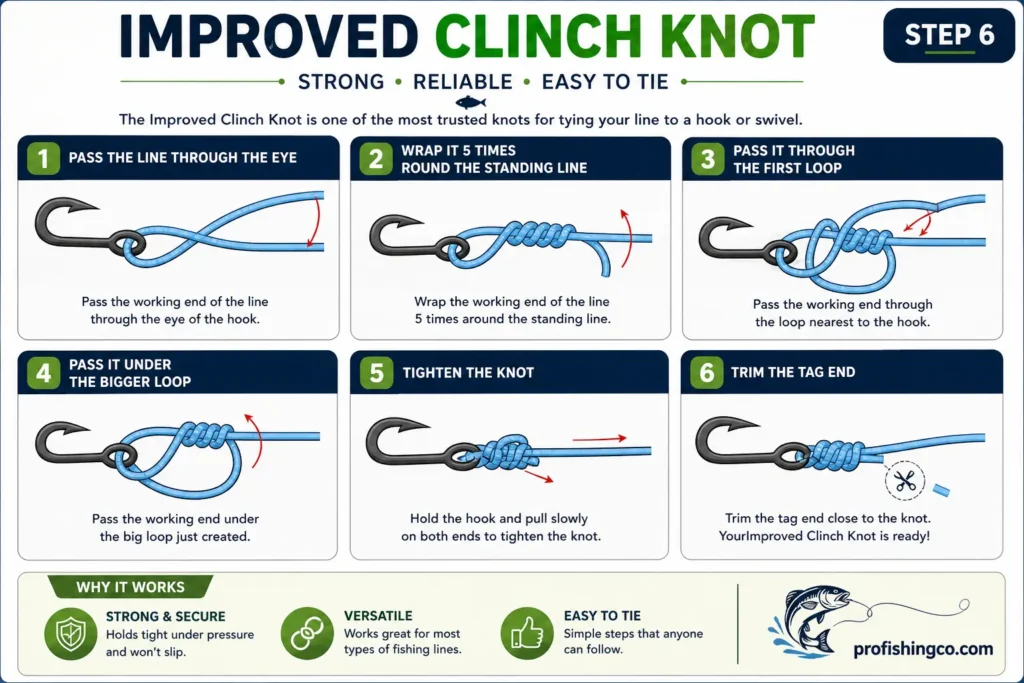 IMPROVED CLINCH KNOT

STEP 6

STRONG • RELIABLE • EASY TO TIE

The Improved Clinch Knot is one of the most trusted knots for tying your line to a hook or swivel.

1 PASS THE LINE THROUGH THE EYE

Pass the working end of the line through the eye of the hook.

2 WRAP IT 5 TIMES ROUND THE STANDING LINE

Wrap the working end of the line 5 times around the standing line.

3 PASS IT THROUGH THE FIRST LOOP

Pass the working end through the loop nearest to the hook.

4 PASS IT UNDER THE BIGGER LOOP

Pass the working end under the big loop just created.

5 TIGHTEN THE KNOT

Hold the hook and pull slowly on both ends to tighten the knot.

6 TRIM THE TAG END

Trim the tag end close to the knot. YourImproved Clinch Knot is ready!

WHY IT WORKS

STRONG & SECURE
Holds tight under pressure and won't slip.

VERSATILE
Works great for most types of fishing lines.

EASY TO TIE
Simple steps that anyone can follow.

profishingco.com