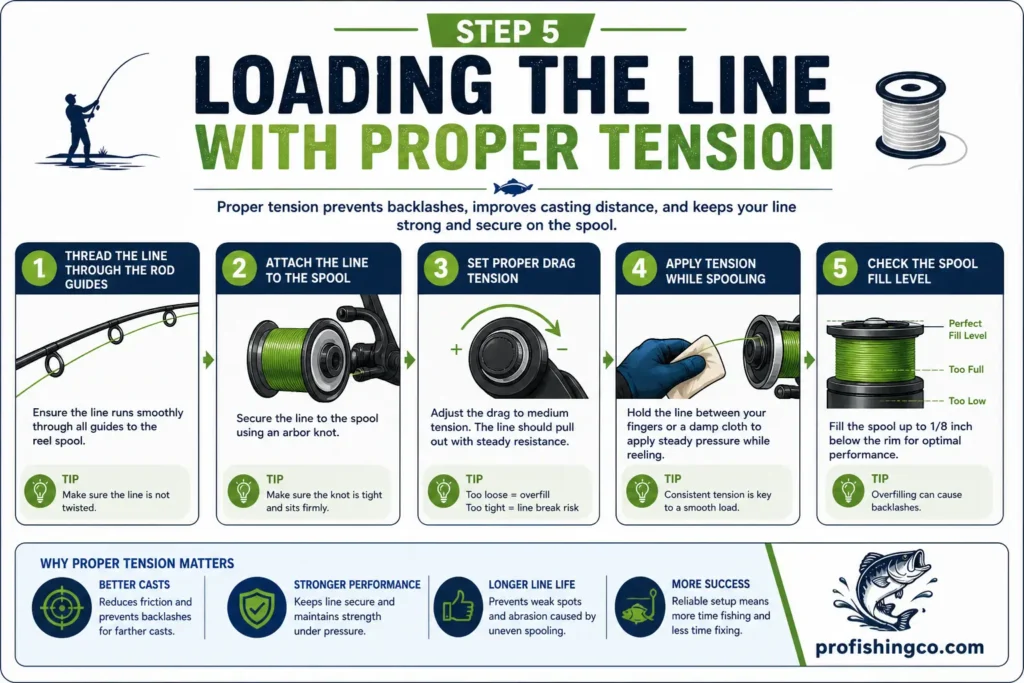 STEP 5

LOADING THE LINE WITH PROPER TENSION

Proper tension prevents backlashes, improves casting distance, and keeps your line strong and secure on the spool.

1 THREAD THE LINE THROUGH THE ROD GUIDES

Ensure the line runs smoothly through all guides to the reel spool.

TIP
Make sure the line is not twisted.

2 ATTACH THE LINE TO THE SPOOL

Secure the line to the spool using an arbor knot.

TIP
Make sure the knot is tight and sits firmly.

3 SET PROPER DRAG TENSION

+ −

Adjust the drag to medium tension. The line should pull out with steady resistance.

TIP
Too loose = overfill
Too tight = line break risk

4 APPLY TENSION WHILE SPOOLING

Hold the line between your fingers or a damp cloth to apply steady pressure while reeling.

TIP
Consistent tension is key to a smooth load.

5 CHECK THE SPOOL FILL LEVEL

Perfect Fill Level
Too Full
Too Low

Fill the spool up to 1/8 inch below the rim for optimal performance.

TIP
Overfilling can cause backlashes.

WHY PROPER TENSION MATTERS

BETTER CASTS
Reduces friction and prevents backlashes for farther casts.

STRONGER PERFORMANCE
Keeps line secure and maintains strength under pressure.

LONGER LINE LIFE
Prevents weak spots and abrasion caused by uneven spooling.

MORE SUCCESS
Reliable setup means more time fishing and less time fixing.

profishingco.com